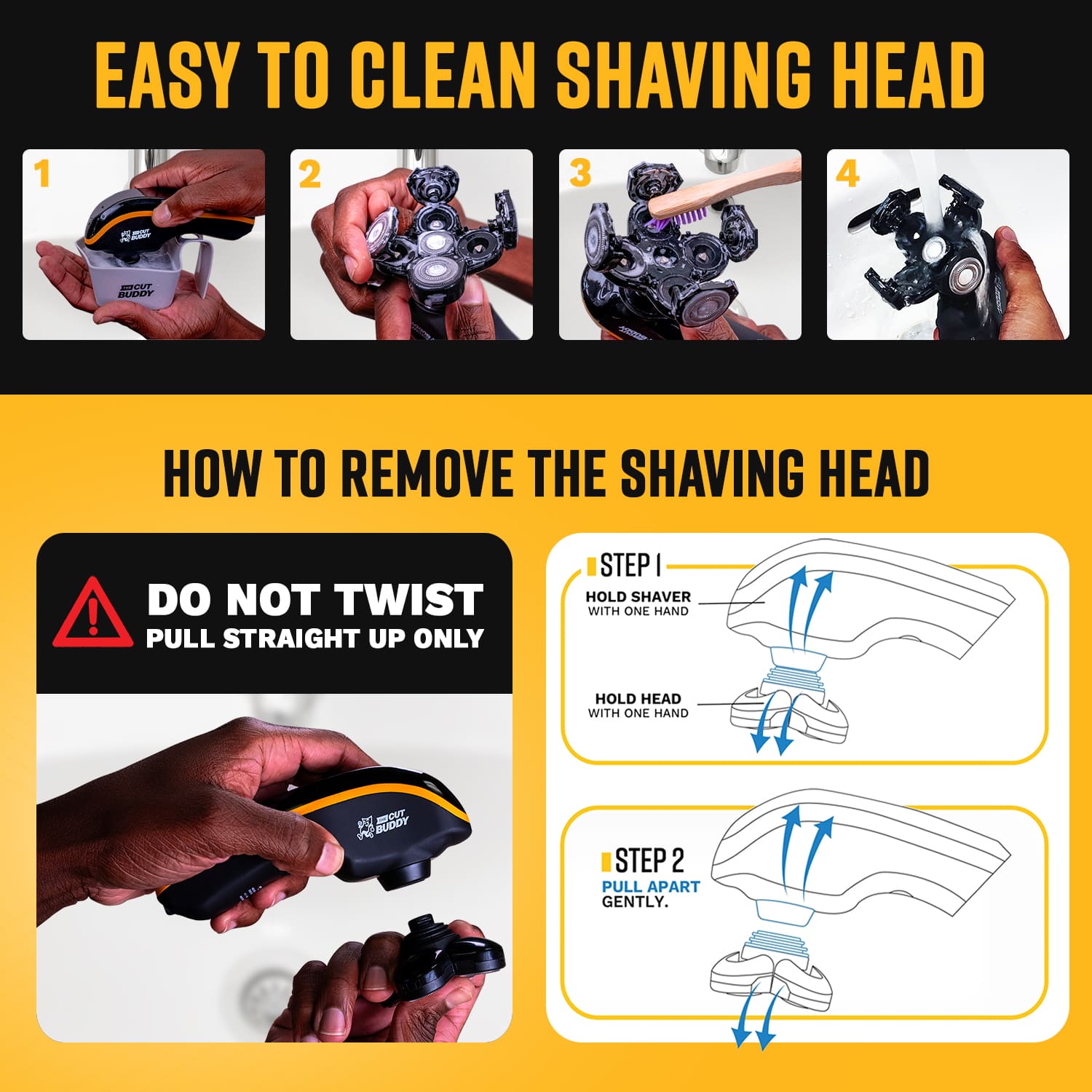 EASY TO CLEAN SHAVING HEAD

1

THE CUT BUDDY

THE CUT BUDDY

2

3

4

HOW TO REMOVE THE SHAVING HEAD

DO NOT TWIST
PULL STRAIGHT UP ONLY

THE CUT BUDDY

STEP 1
HOLD SHAVER WITH ONE HAND
HOLD HEAD WITH ONE HAND

STEP 2
PULL APART GENTLY.