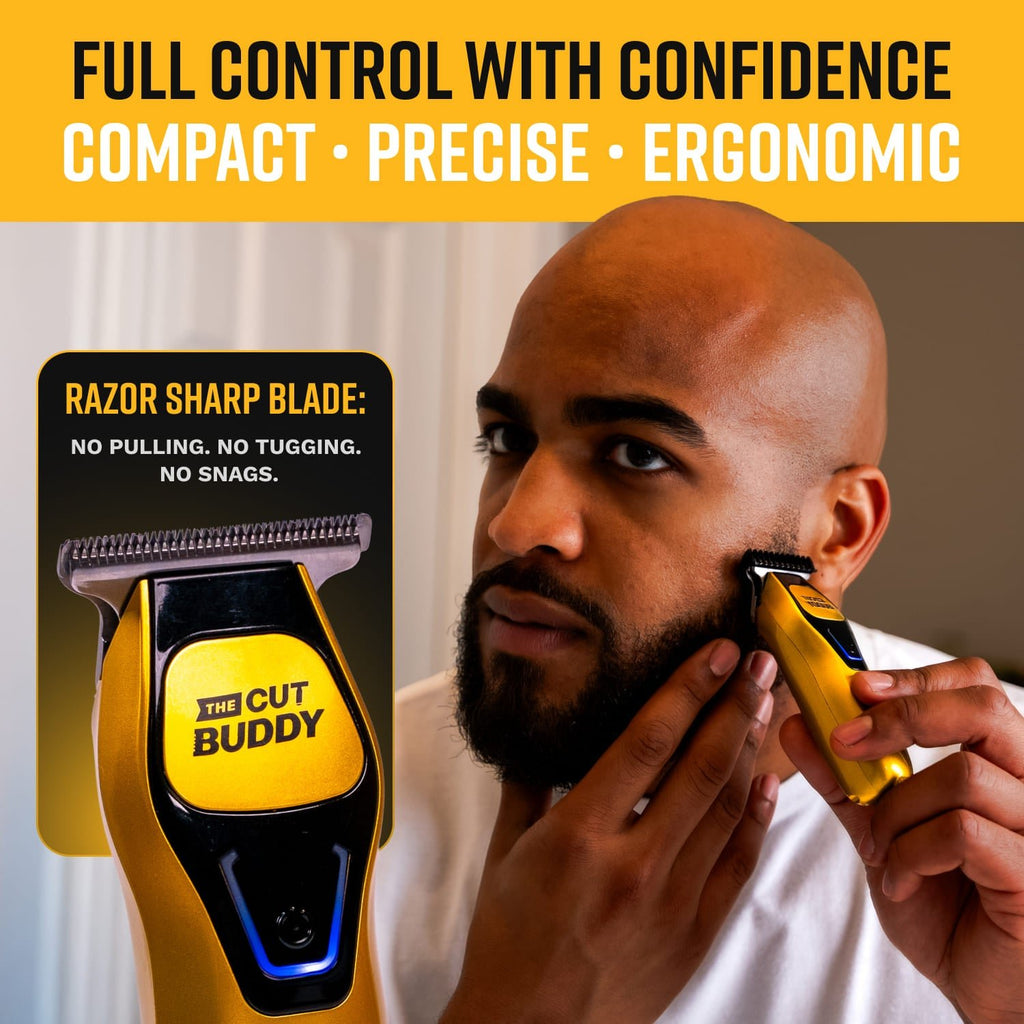 FULL CONTROL WITH CONFIDENCE
COMPACT • PRECISE • ERGONOMIC

RAZOR SHARP BLADE:
NO PULLING. NO TUGGING. NO SNAGS.

THE CUT BUDDY