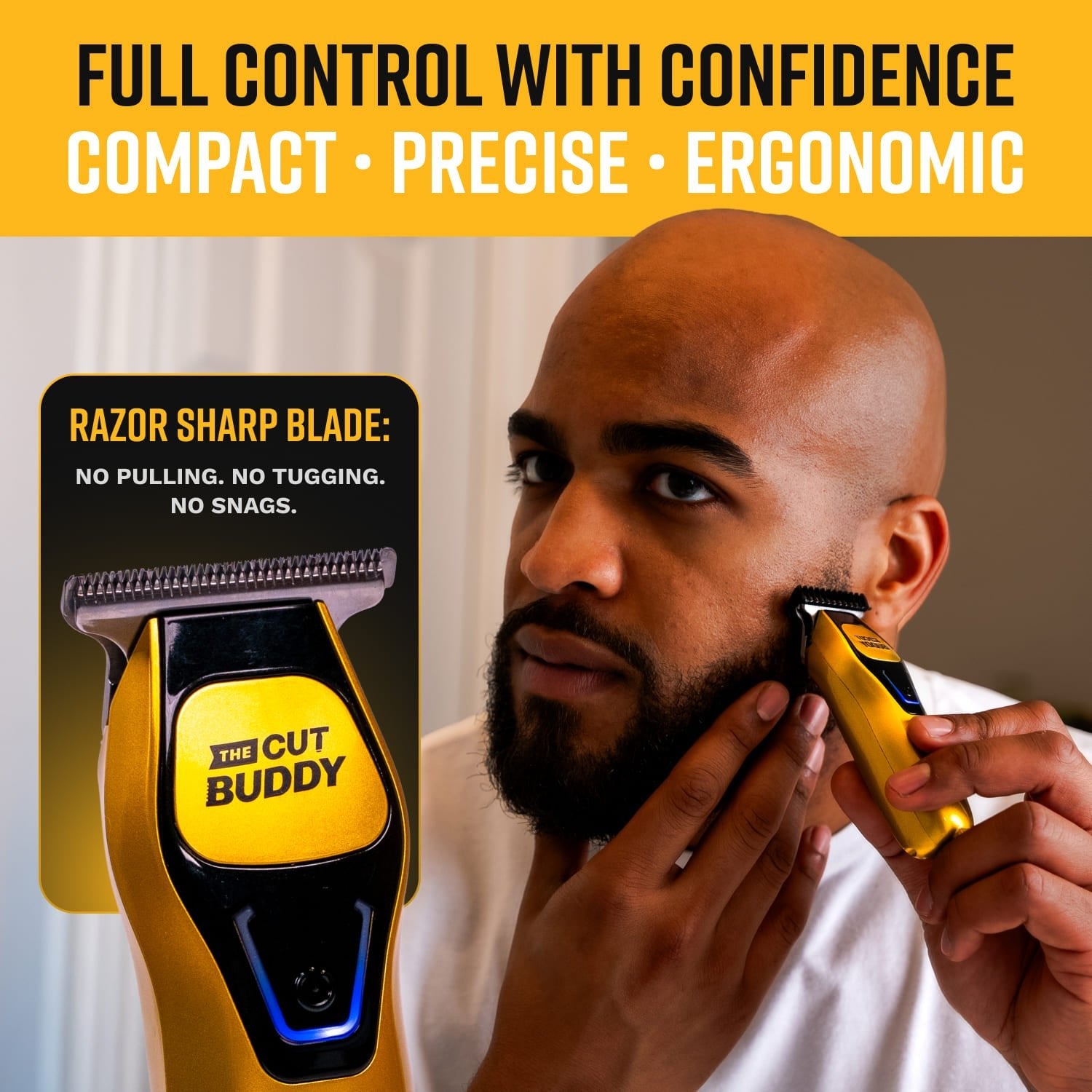 FULL CONTROL WITH CONFIDENCE
COMPACT • PRECISE • ERGONOMIC

RAZOR SHARP BLADE:
NO PULLING. NO TUGGING. NO SNAGS.

THE CUT BUDDY